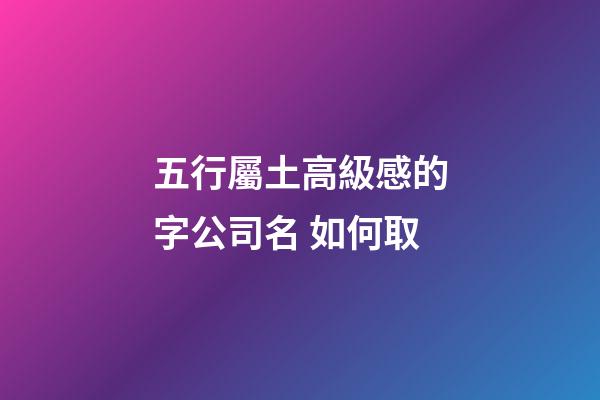 五行屬土高級感的字公司名 如何取